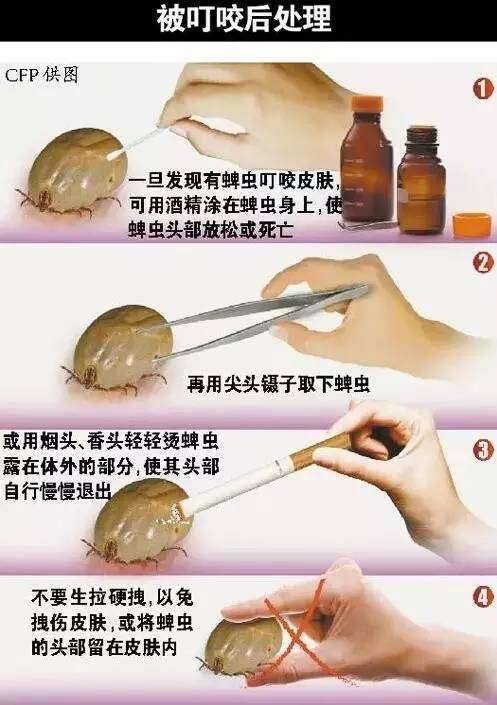 被叮咬后处理

CFP 供图

1

一旦发现有蜱虫叮咬皮肤，可用酒精涂在蜱虫身上，使蜱虫头部放松或死亡

2

再用尖头镊子取下蜱虫

3

或用烟头、香头轻轻烫蜱虫露在体外的部分，使其头部自行慢慢退出

4

不要生拉硬拽，以免拽伤皮肤，或将蜱虫的头部留在皮肤内