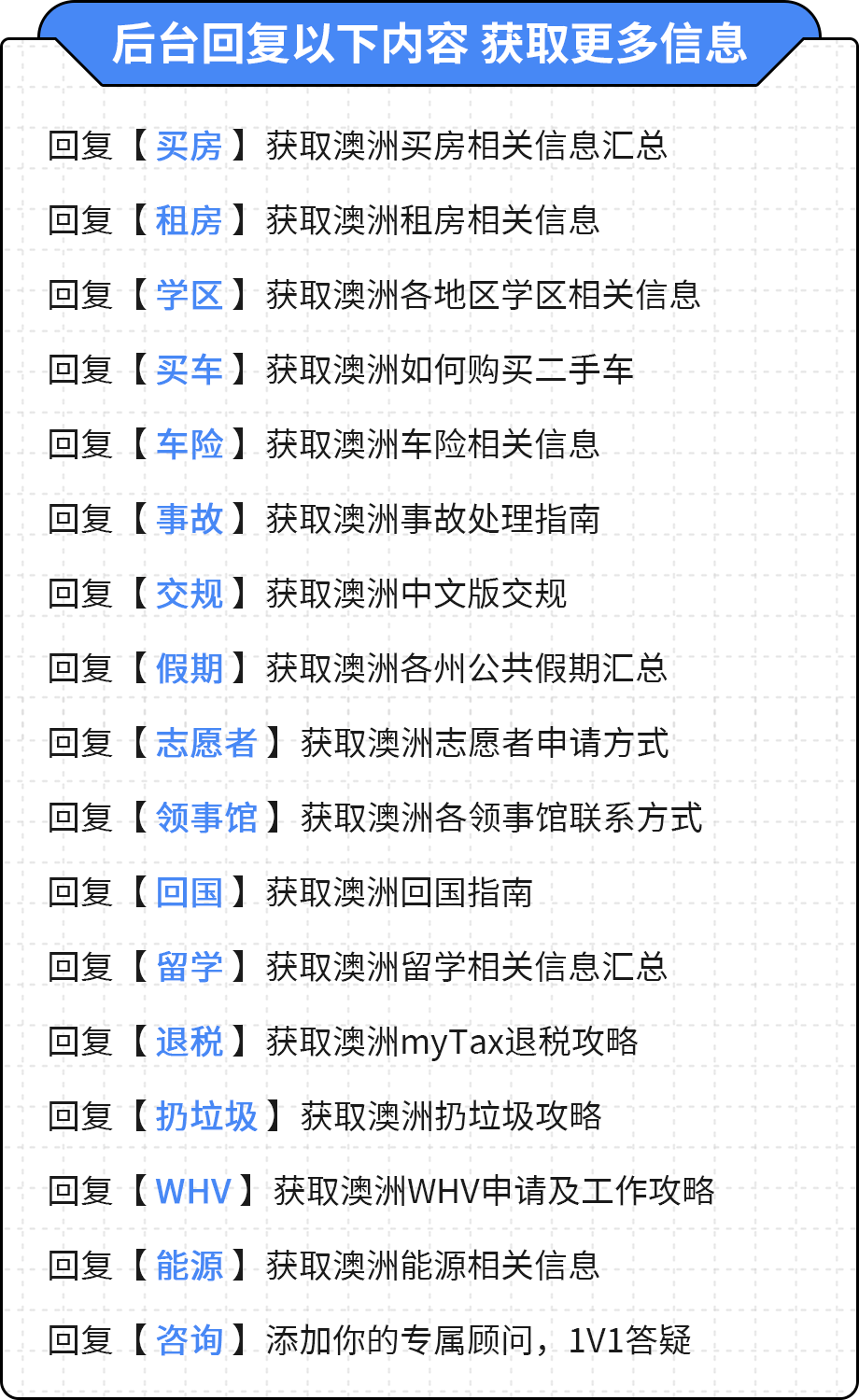 后台回复以下内容 获取更多信息

回复【买房】获取澳洲买房相关信息汇总

回复【租房】获取澳洲租房相关信息

回复【学区】获取澳洲各地区学区相关信息

回复【买车】获取澳洲如何购买二手车

回复【车险】获取澳洲车险相关信息

回复【事故】获取澳洲事故处理指南

回复【交规】获取澳洲中文版交规

回复【假期】获取澳洲各州公共假期汇总

回复【志愿者】获取澳洲志愿者申请方式

回复【领事馆】获取澳洲各领事馆联系方式

回复【回国】获取澳洲回国指南

回复【留学】获取澳洲留学相关信息汇总

回复【退税】获取澳洲myTax退税攻略

回复【扔垃圾】获取澳洲扔垃圾攻略

回复【WHV】获取澳洲WHV申请及工作攻略

回复【能源】获取澳洲能源相关信息

回复【咨询】添加你的专属顾问，1V1答疑