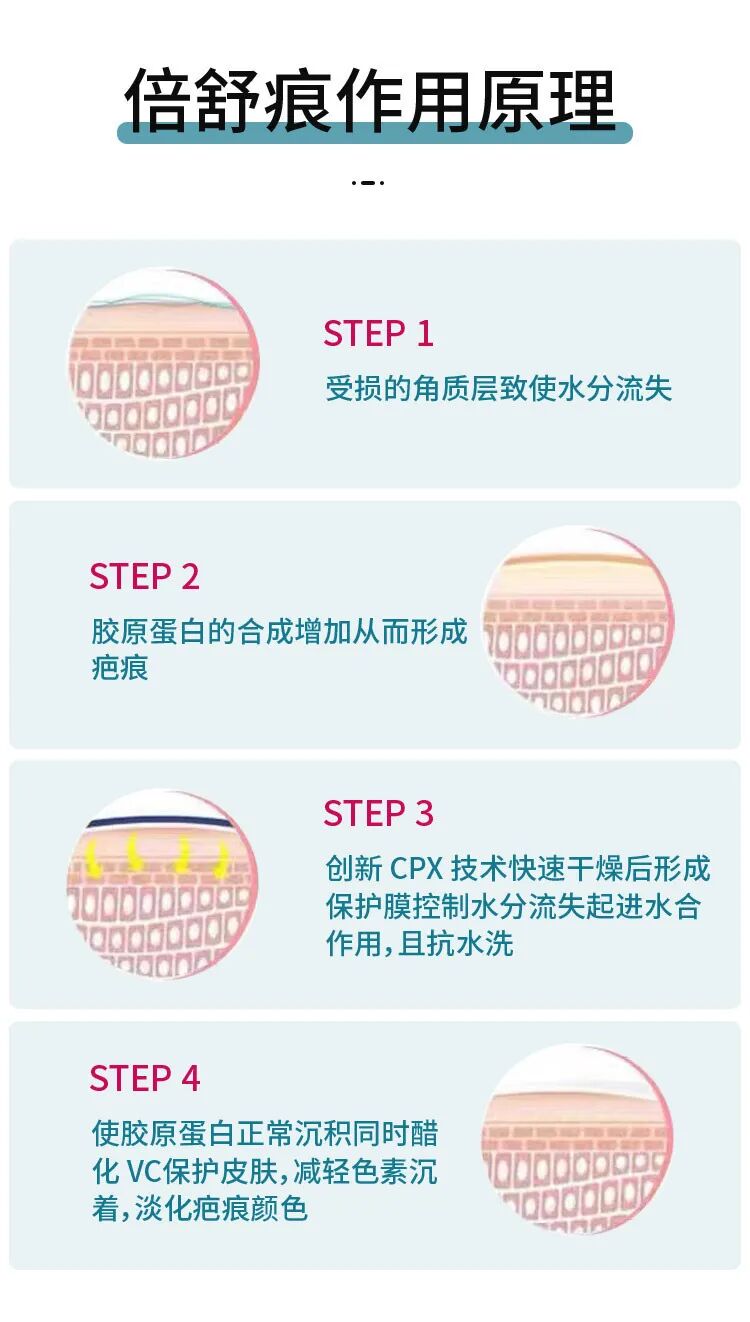 倍舒痕作用原理

STEP 1
受损的角质层致使水分流失

STEP 2
胶原蛋白的合成增加从而形成疤痕

STEP 3
创新 CPX 技术快速干燥后形成保护膜控制水分流失起进水合作用，且抗水洗

STEP 4
使胶原蛋白正常沉积同时醋化 VC保护皮肤，减轻色素沉着，淡化疤痕颜色