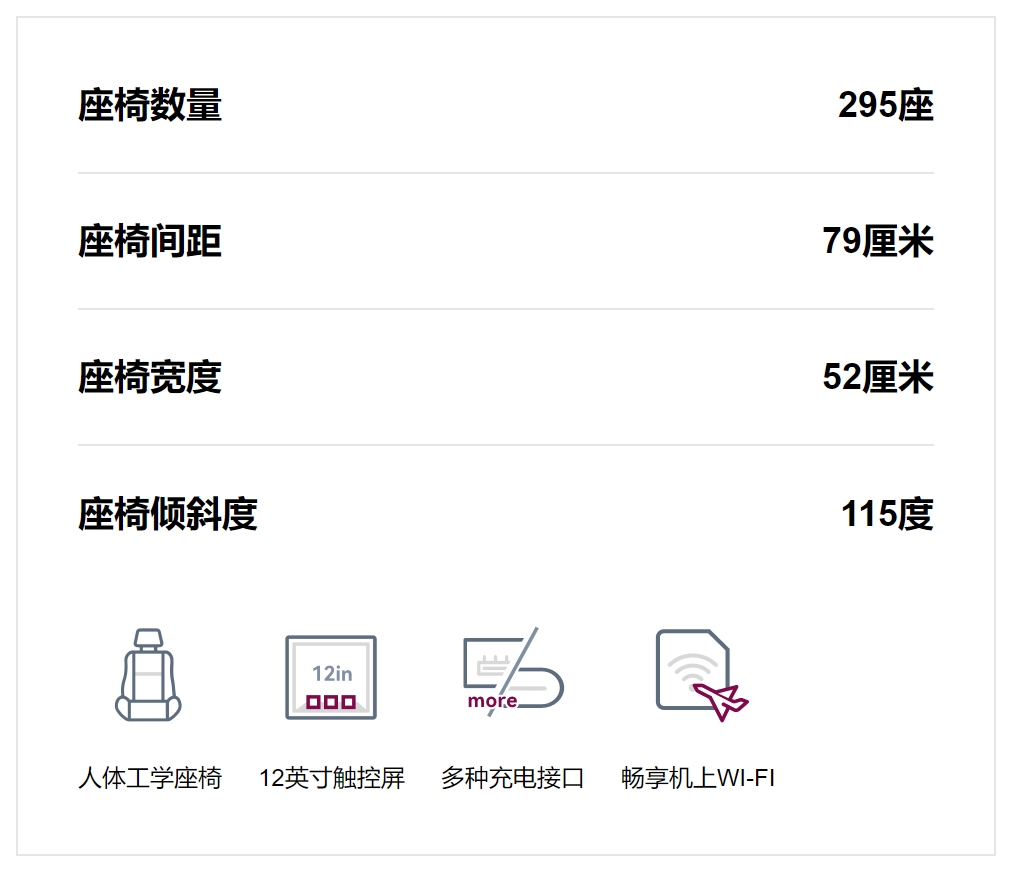 座椅数量 295座

座椅间距 79厘米

座椅宽度 52厘米

座椅倾斜度 115度

12in

more

人体工学座椅 12英寸触控屏 多种充电接口 畅享机上WI-FI